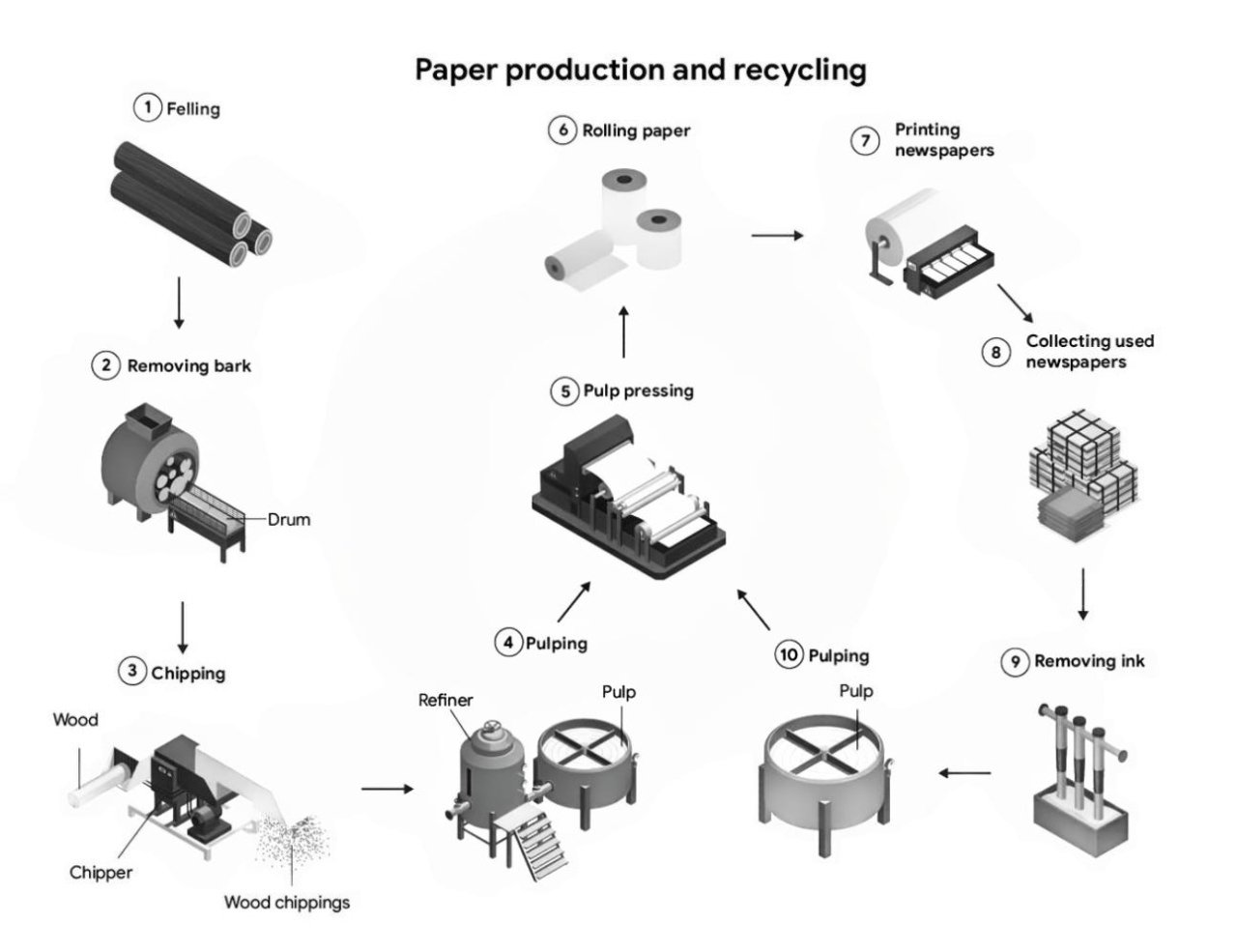 Paper production and recycling

1 Felling

2 Removing bark

Drum

3 Chipping

Wood

Chipper

Wood chippings

4 Pulping

Refiner

Pulp

5 Pulp pressing

6 Rolling paper

7 Printing newspapers

8 Collecting used newspapers

9 Removing ink

10 Pulping

Pulp